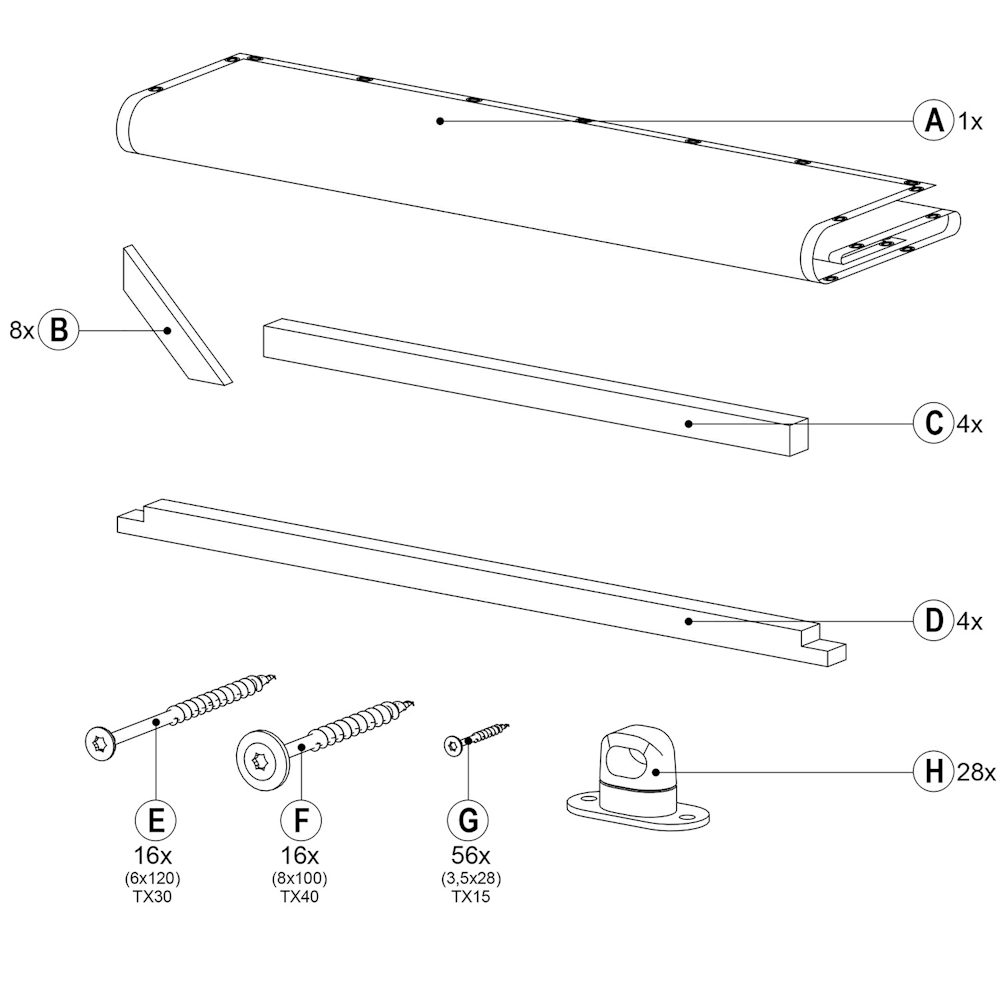 A 1x

8x B

C 4x

D 4x

H 28x

E
16x
(6x120)
TX30

F
16x
(8x100)
TX40

G
56x
(3,5x28)
TX15